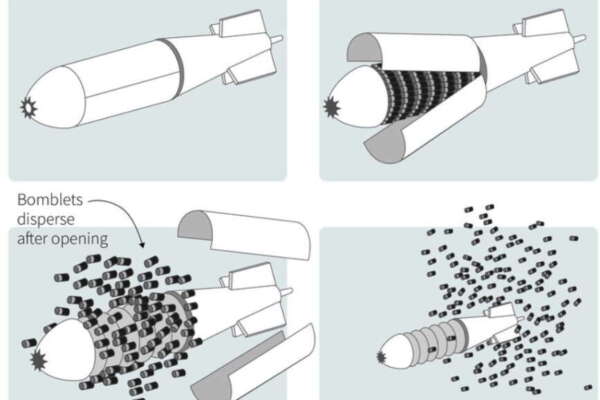 Bomblets disperse after opening