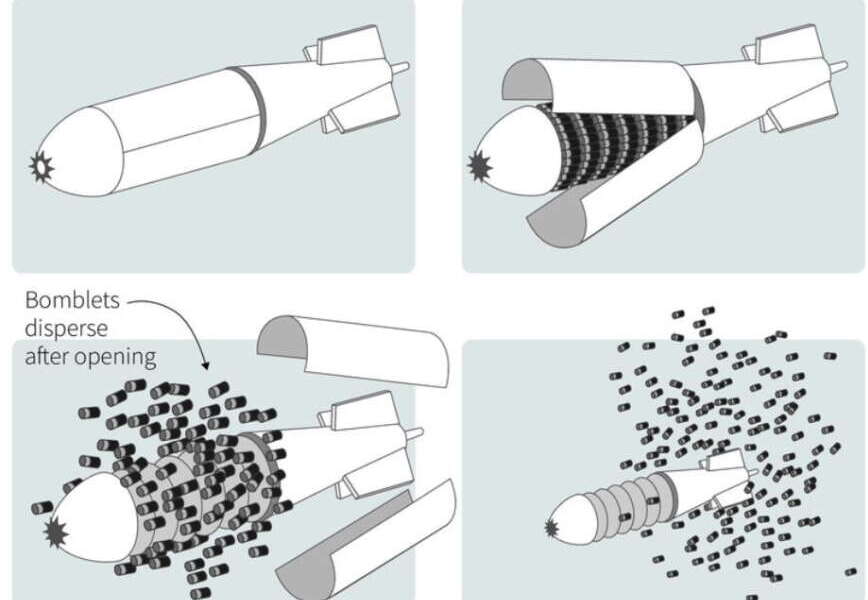 Bomblets disperse after opening