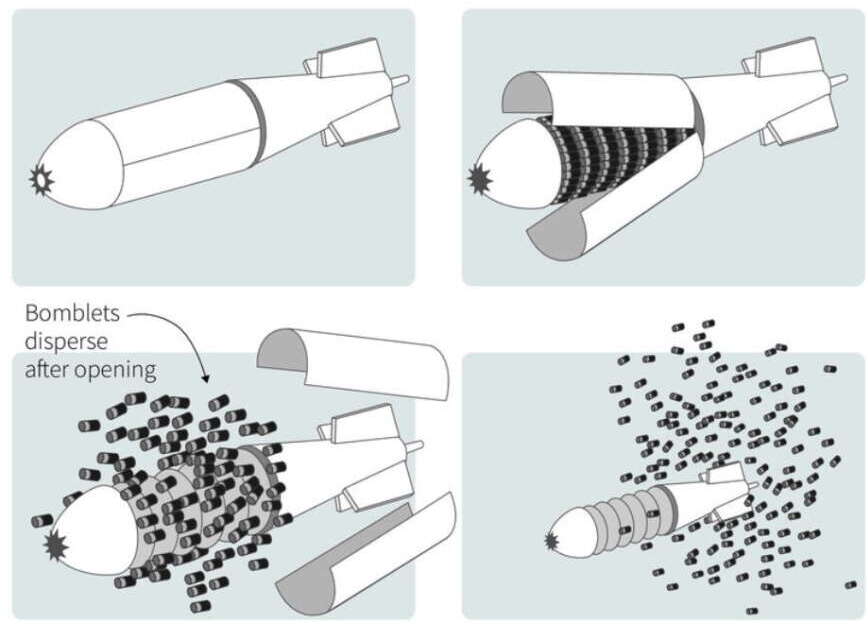 Bomblets disperse after opening